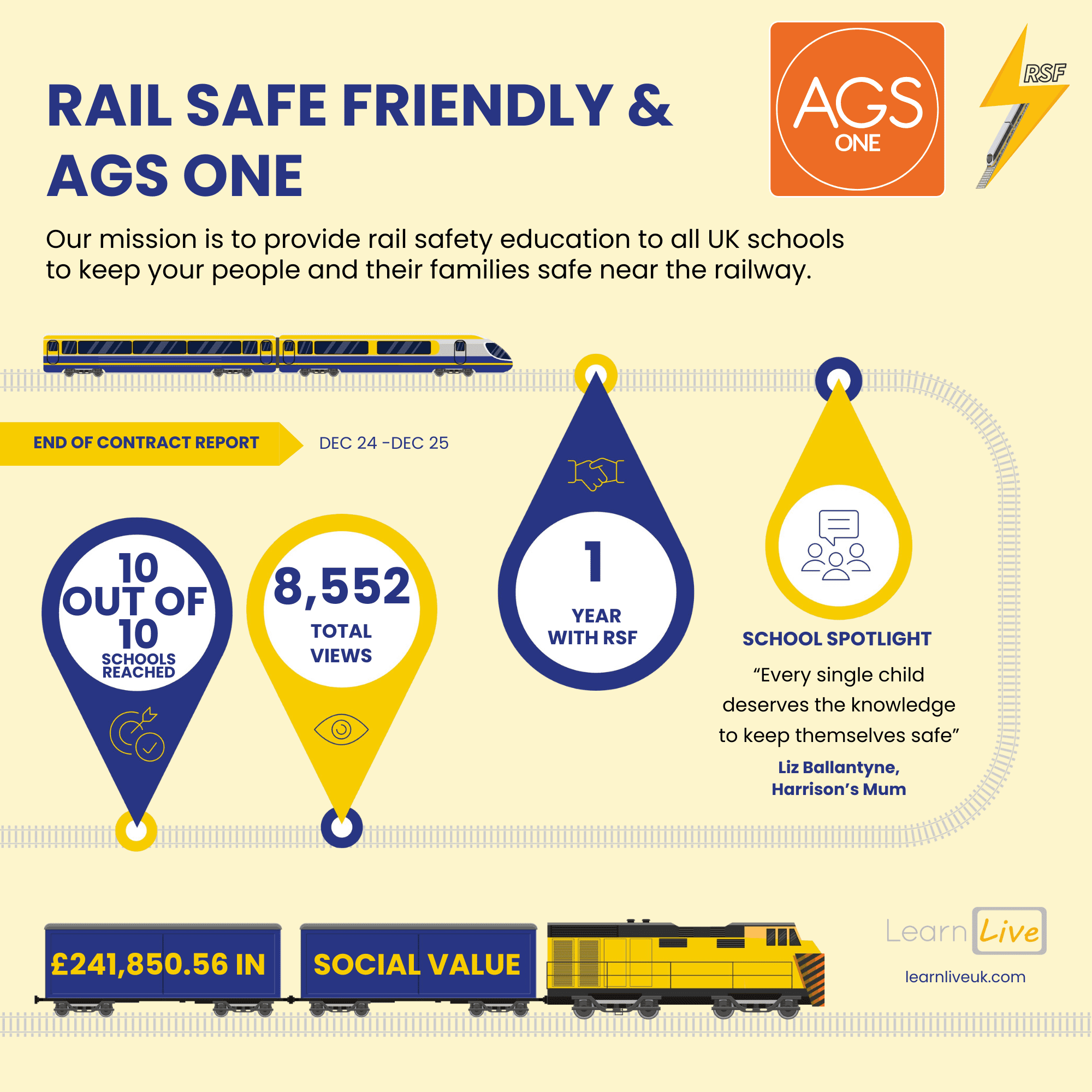 RAIL SAFE FRIENDLY & AGS ONE

AGS ONE

RSF

Our mission is to provide rail safety education to all UK schools to keep your people and their families safe near the railway.

END OF CONTRACT REPORT

DEC 24 -DEC 25

10 OUT OF 10 SCHOOLS REACHED

8,552 TOTAL VIEWS

1 YEAR WITH RSF

SCHOOL SPOTLIGHT

“Every single child deserves the knowledge to keep themselves safe”

Liz Ballantyne, Harrison’s Mum

£241,850.56 IN

SOCIAL VALUE

Learn Live

learnliveuk.com